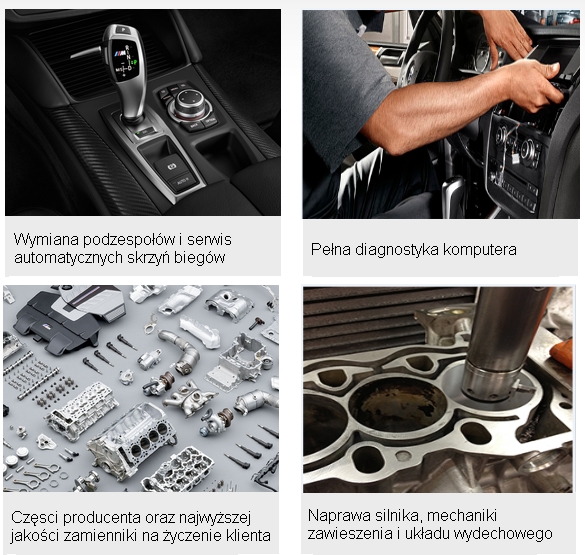 Wymiana podzespołów i serwis automatycznych skrzyń biegów

Pełna diagnostyka komputera

Częsci producenta oraz najwyższej jakości zamienniki na życzenie klienta

Naprawa silnika, mechaniki zawieszenia i układu wydechowego